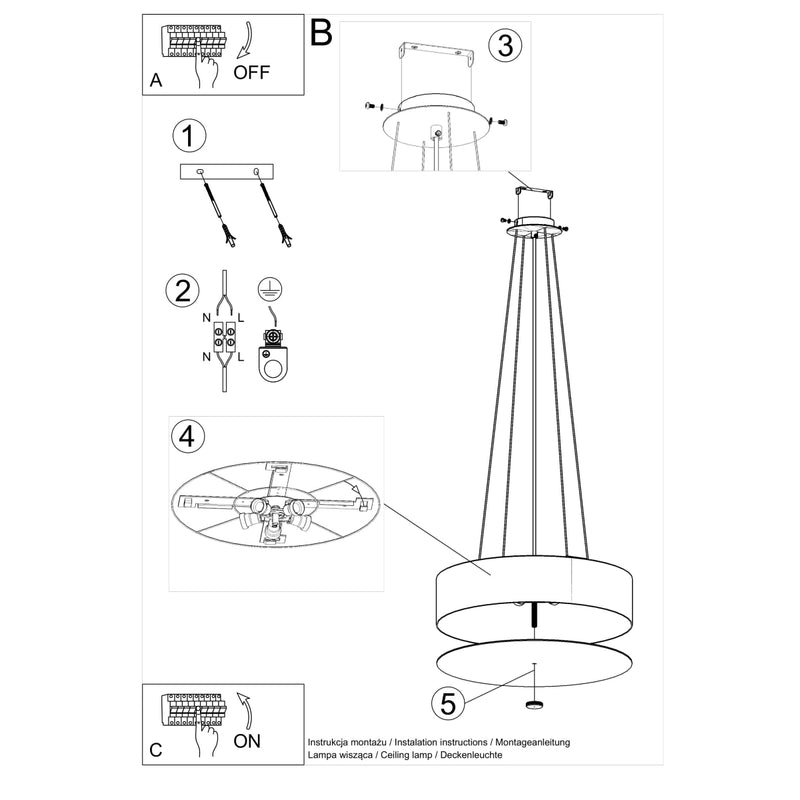 A
OFF

B

3

1

2
N L
N L

4

5

C
ON

Instrukcja montażu / Instalation instructions / Montageanleitung
Lampa wisząca / Ceiling lamp / Deckenleuchte